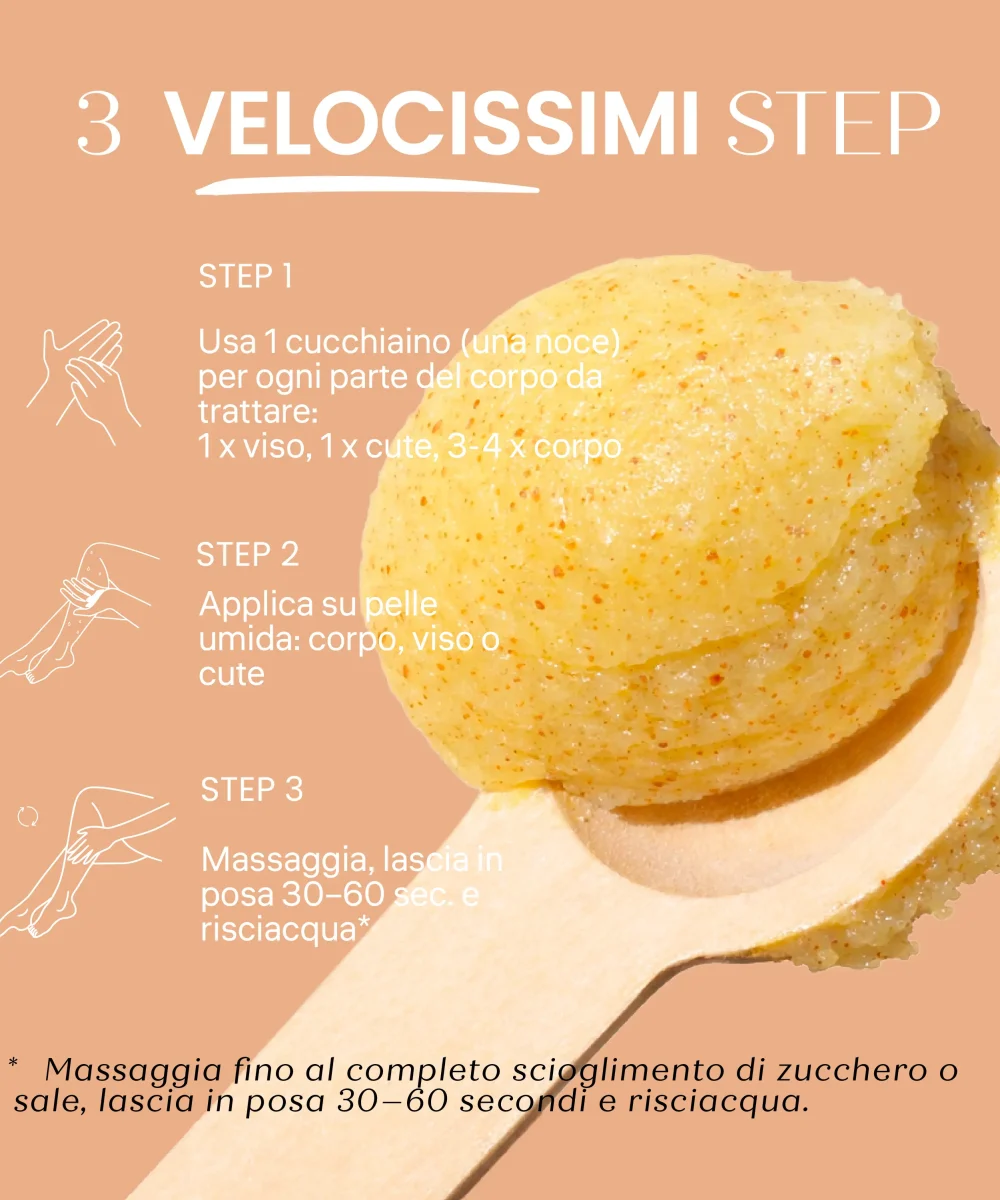 3 VELOCISSIMI STEP

STEP 1

Usa 1 cucchiaino (una noce) per ogni parte del corpo da trattare:
1 x viso, 1 x cute, 3-4 x corpo

STEP 2

Applica su pelle umida: corpo, viso o cute

STEP 3

Massaggia, lascia in posa 30–60 sec. e risciacqua*

* Massaggia fino al completo scioglimento di zucchero o sale, lascia in posa 30–60 secondi e risciacqua.